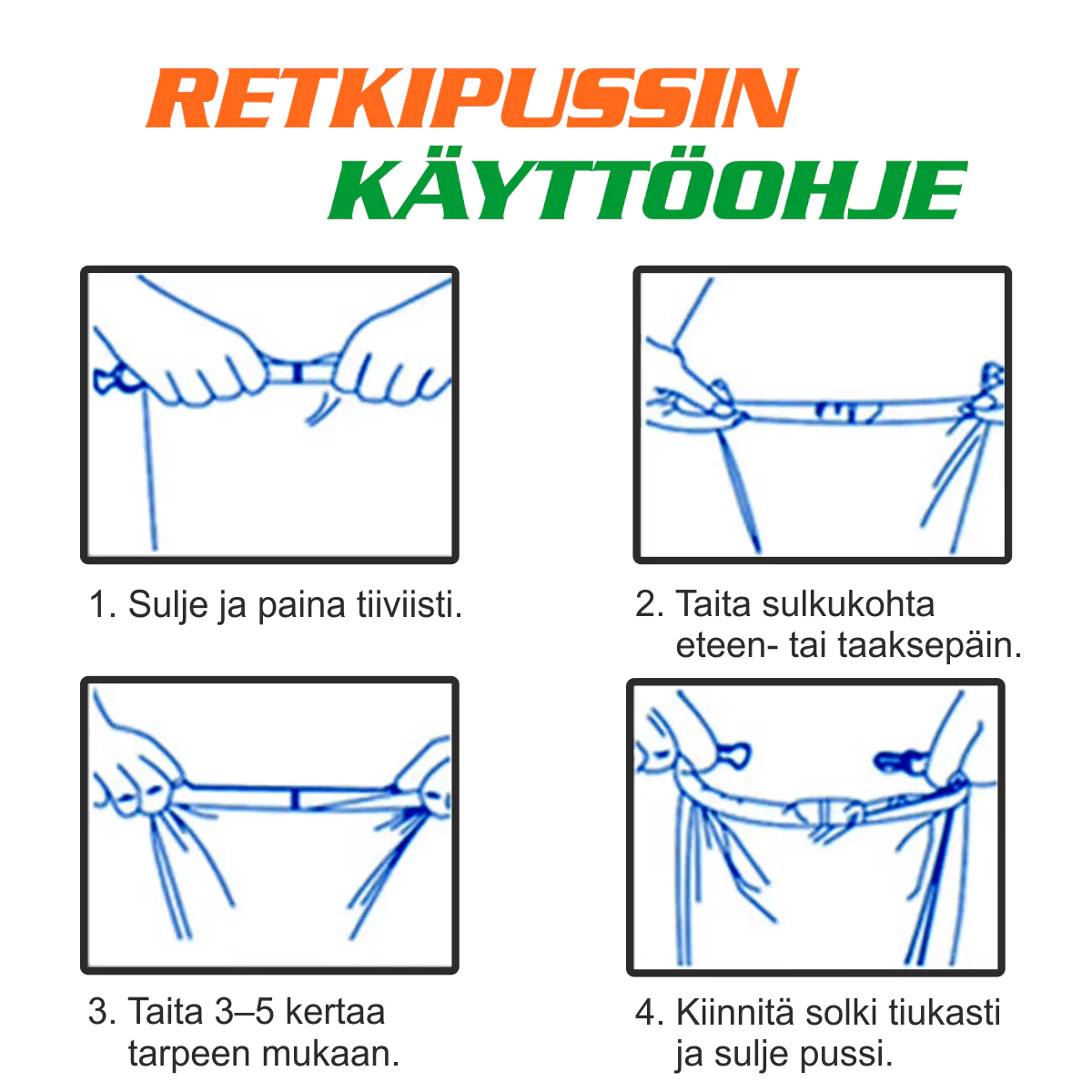 RETKIPUSSIN
KÄYTTÖOHJE

1. Sulje ja paina tiiviisti.

2. Taita sulkukohta eteen- tai taaksepäin.

3. Taita 3–5 kertaa tarpeen mukaan.

4. Kiinnitä solki tiukasti ja sulje pussi.